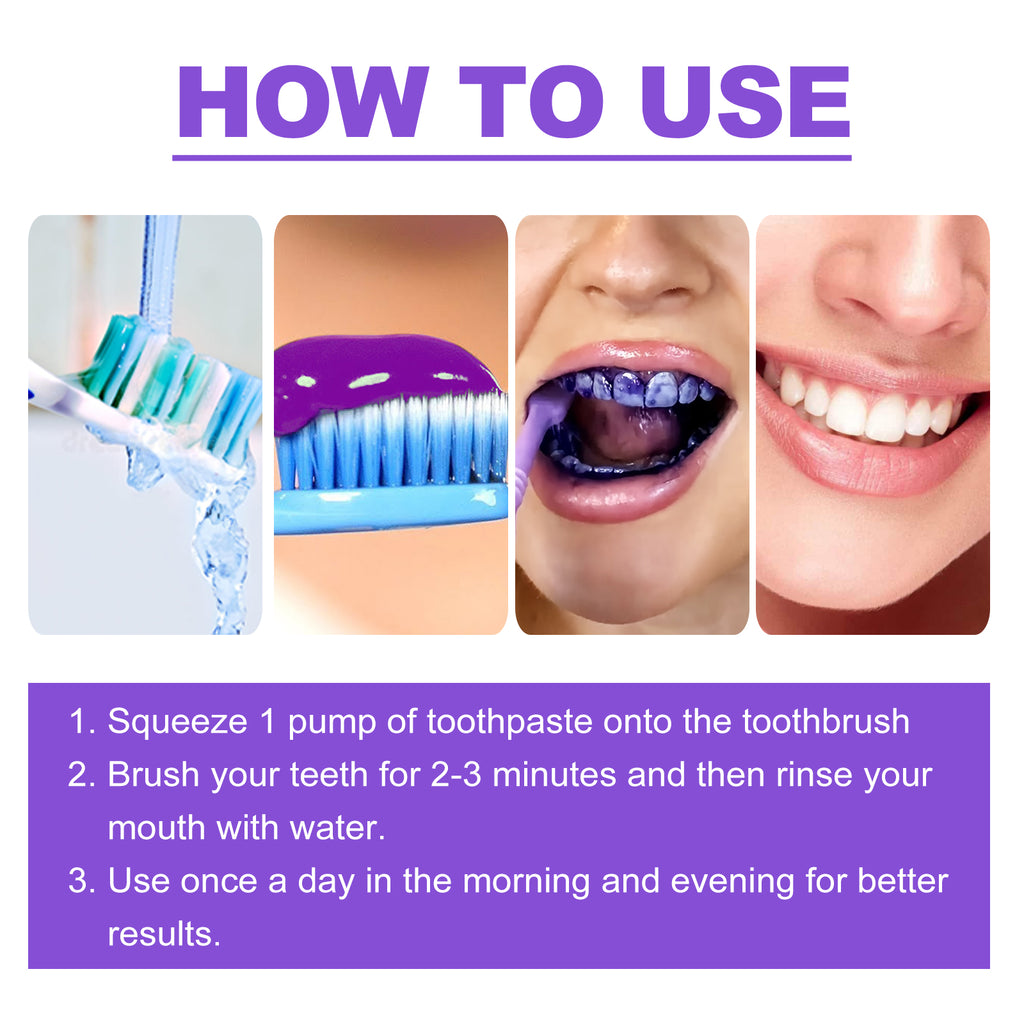 HOW TO USE

1. Squeeze 1 pump of toothpaste onto the toothbrush
2. Brush your teeth for 2-3 minutes and then rinse your mouth with water.
3. Use once a day in the morning and evening for better results.